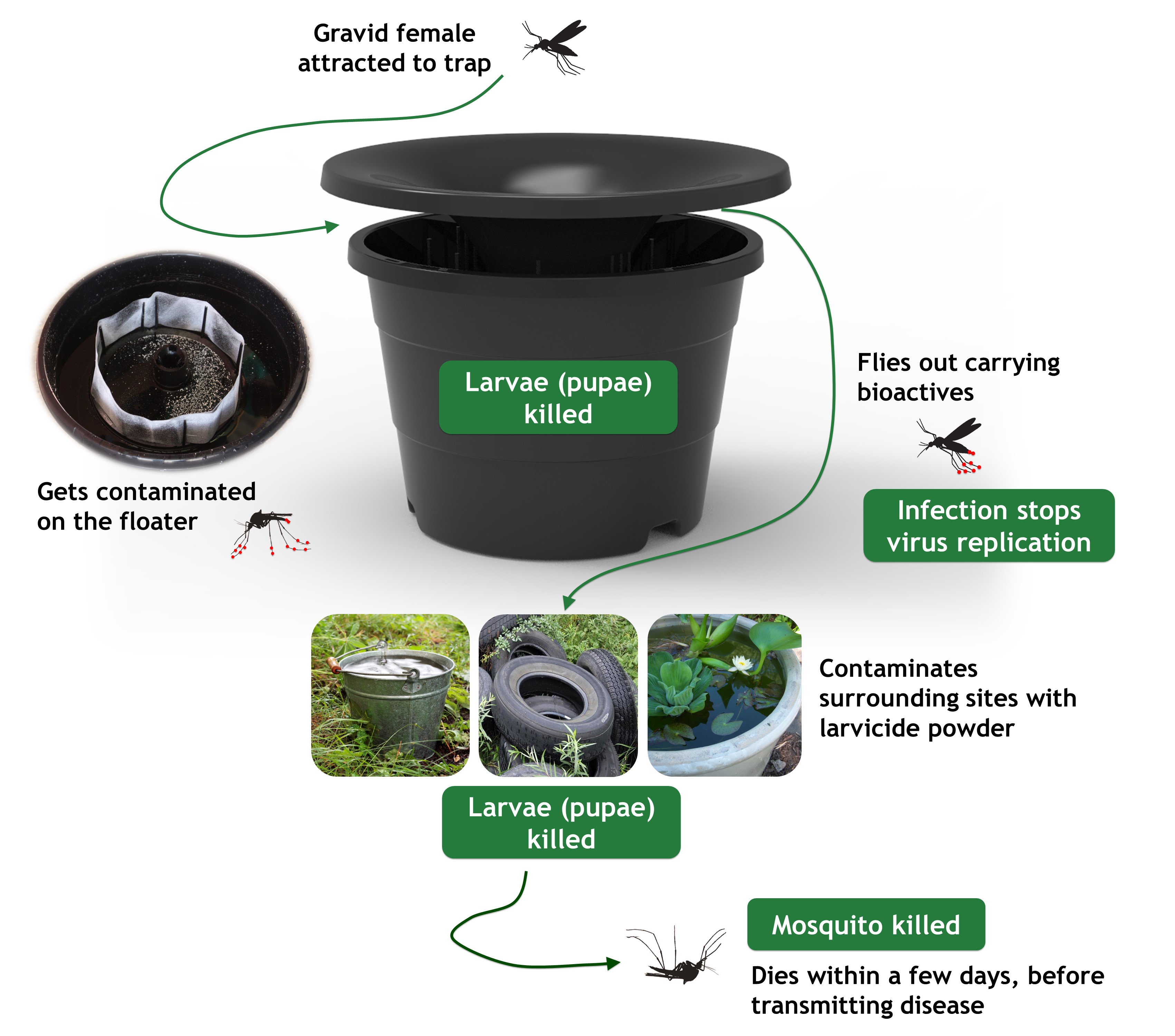 Gravid female attracted to trap

Gets contaminated on the floater

Larvae (pupae) killed

Flies out carrying bioactives

Infection stops virus replication

Contaminates surrounding sites with larvicide powder

Larvae (pupae) killed

Mosquito killed

Dies within a few days, before transmitting disease